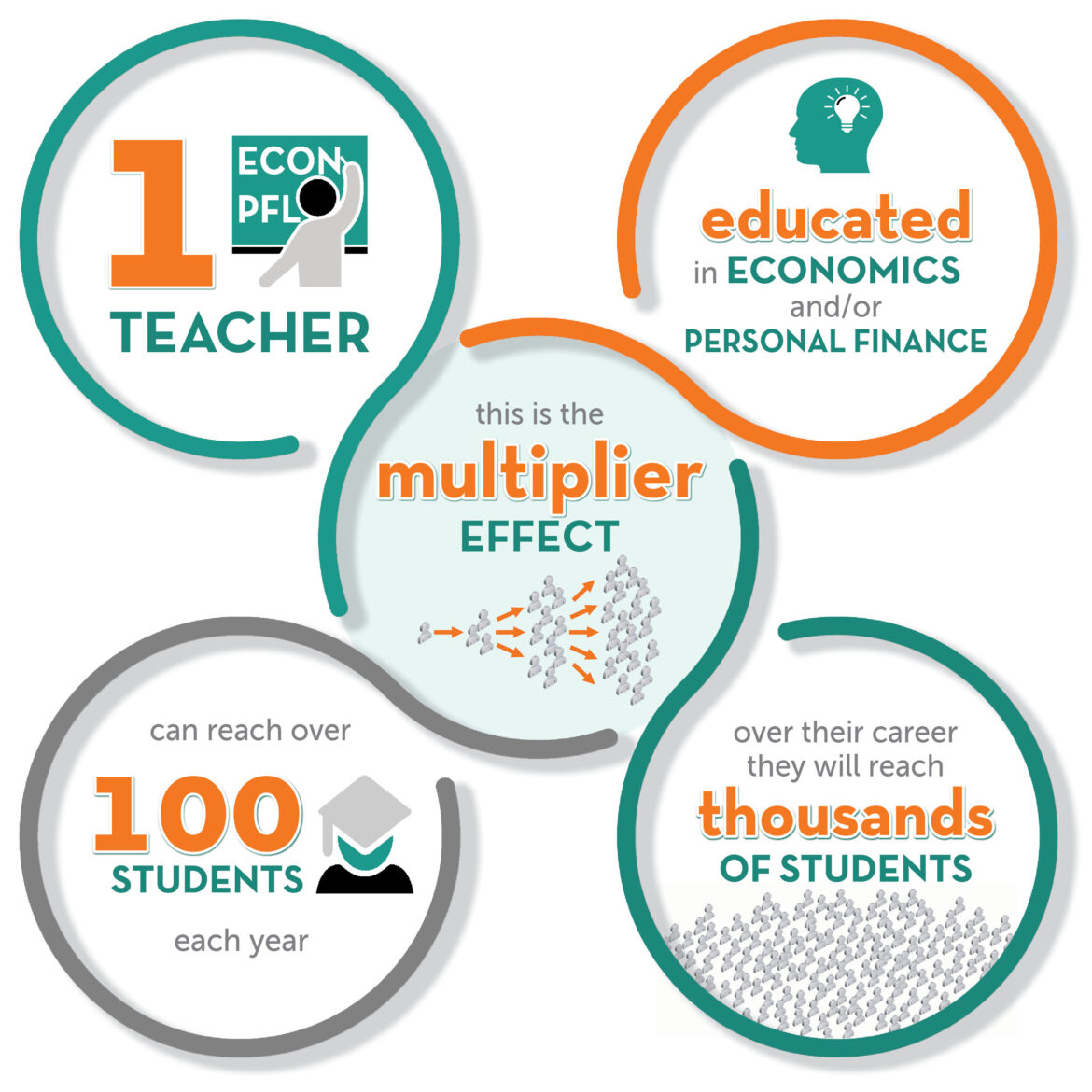 1 ECON PFL

TEACHER

educated in ECONOMICS and/or PERSONAL FINANCE

this is the multiplier EFFECT

can reach over 100 STUDENTS each year

over their career they will reach thousands OF STUDENTS