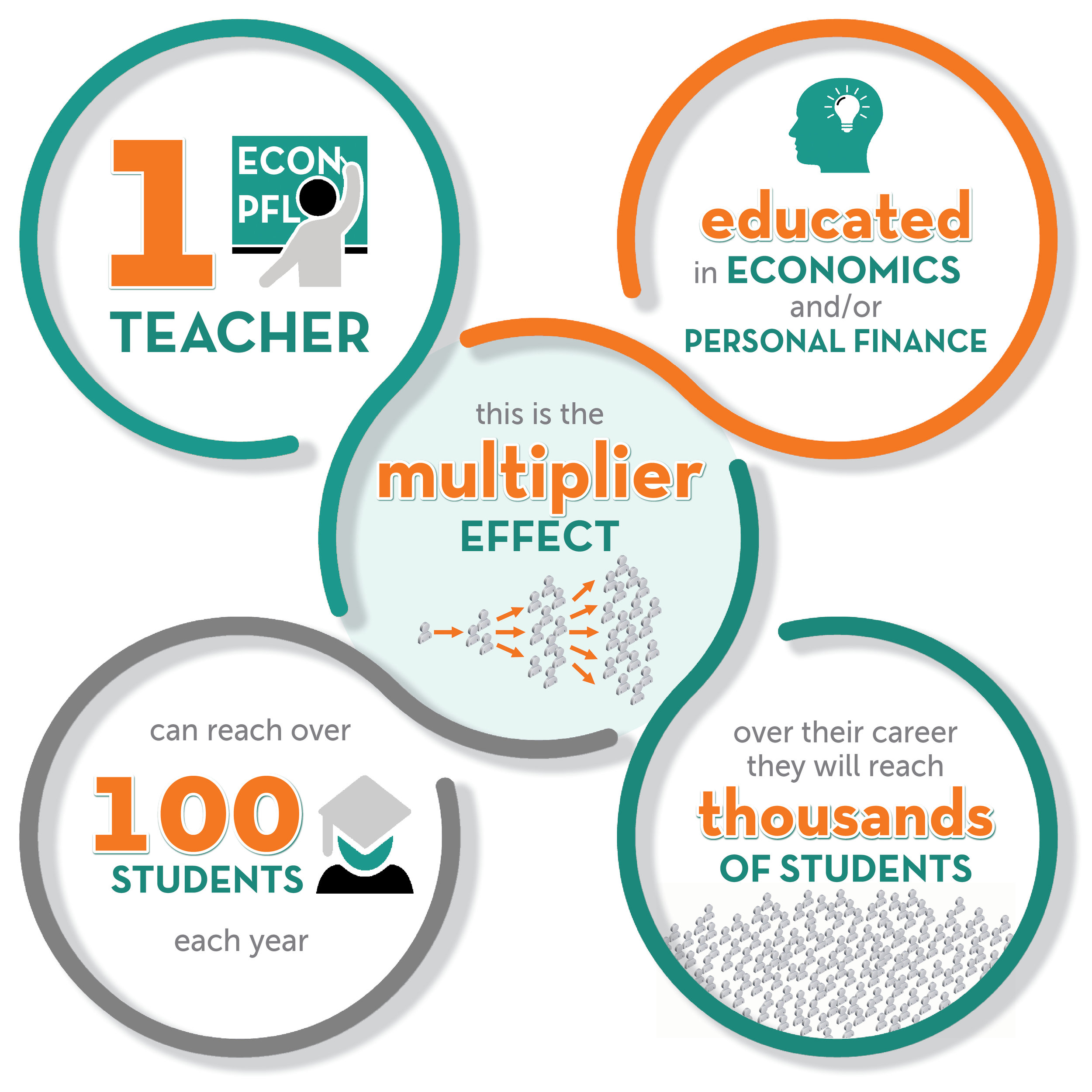 1

ECON
PFL

TEACHER

educated
in ECONOMICS
and/or
PERSONAL FINANCE

this is the
multiplier
EFFECT

can reach over
100
STUDENTS
each year

over their career
they will reach
thousands
OF STUDENTS