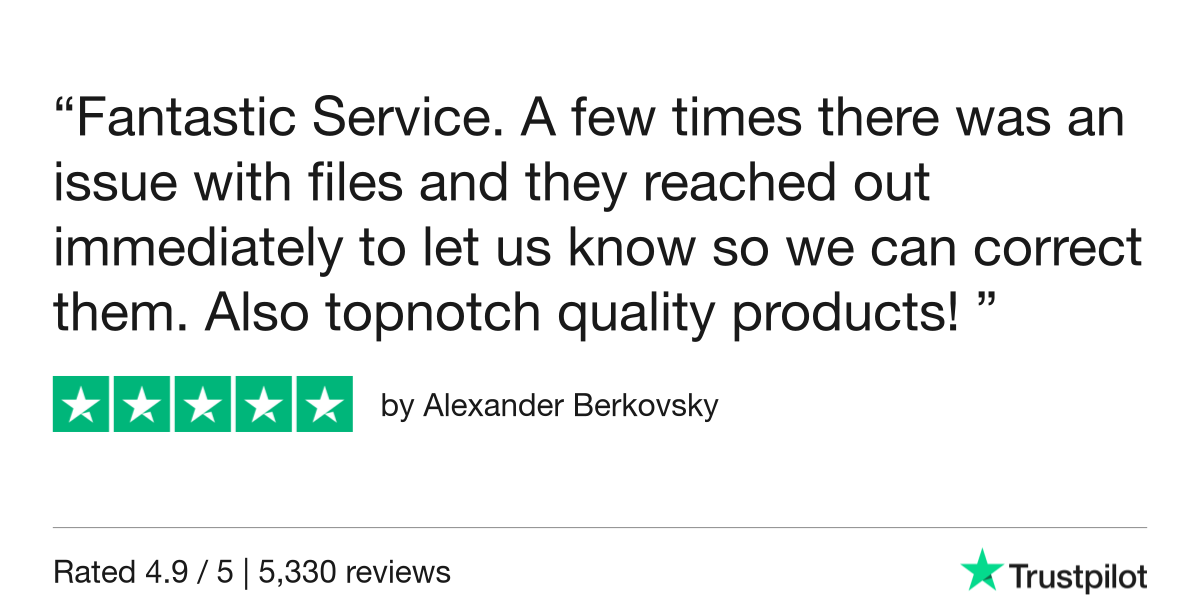 "Fantastic Service. A few times there was an issue with files and they reached out immediately to let us know so we can correct them. Also topnotch quality products! "

by Alexander Berkovsky

Rated 4.9 / 5 | 5,330 reviews

Trustpilot