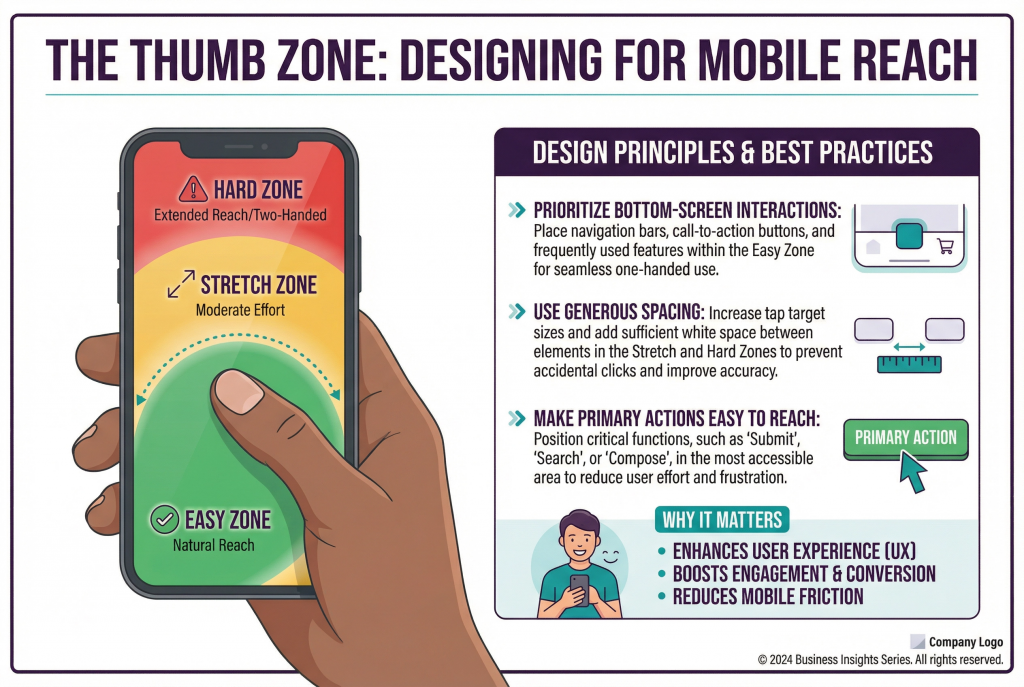 THE THUMB ZONE: DESIGNING FOR MOBILE REACH

HARD ZONE
Extended Reach/Two-Handed

STRETCH ZONE
Moderate Effort

EASY ZONE
Natural Reach

DESIGN PRINCIPLES & BEST PRACTICES

PRIORITIZE BOTTOM-SCREEN INTERACTIONS: Place navigation bars, call-to-action buttons, and frequently used features within the Easy Zone for seamless one-handed use.

USE GENEROUS SPACING: Increase tap target sizes and add sufficient white space between elements in the Stretch and Hard Zones to prevent accidental clicks and improve accuracy.

MAKE PRIMARY ACTIONS EASY TO REACH: Position critical functions, such as 'Submit', 'Search', or 'Compose', in the most accessible area to reduce user effort and frustration.

PRIMARY ACTION

WHY IT MATTERS
• ENHANCES USER EXPERIENCE (UX)
• BOOSTS ENGAGEMENT & CONVERSION
• REDUCES MOBILE FRICTION

Company Logo
© 2024 Business Insights Series. All rights reserved.